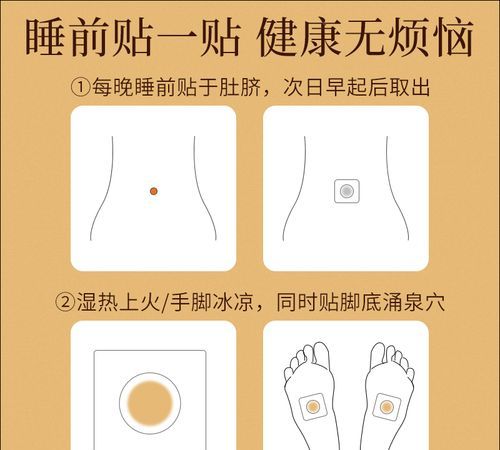 睡前贴一贴 健康无烦恼

①每晚睡前贴于肚脐，次日早起后取出

②湿热上火/手脚冰凉，同时贴脚底涌泉穴