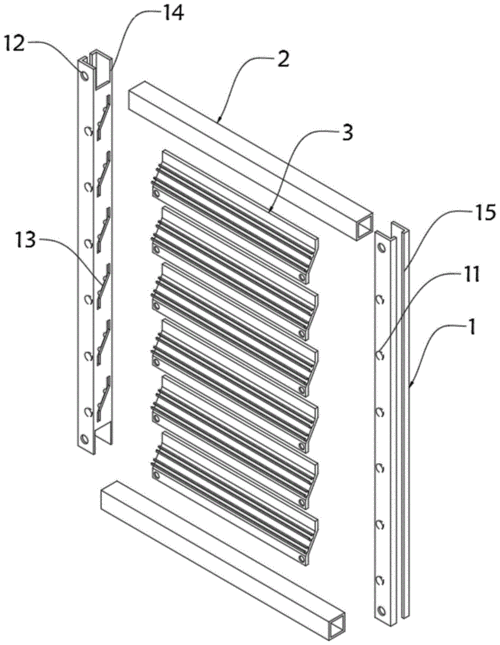 14
12
2
3
15
13
11
1