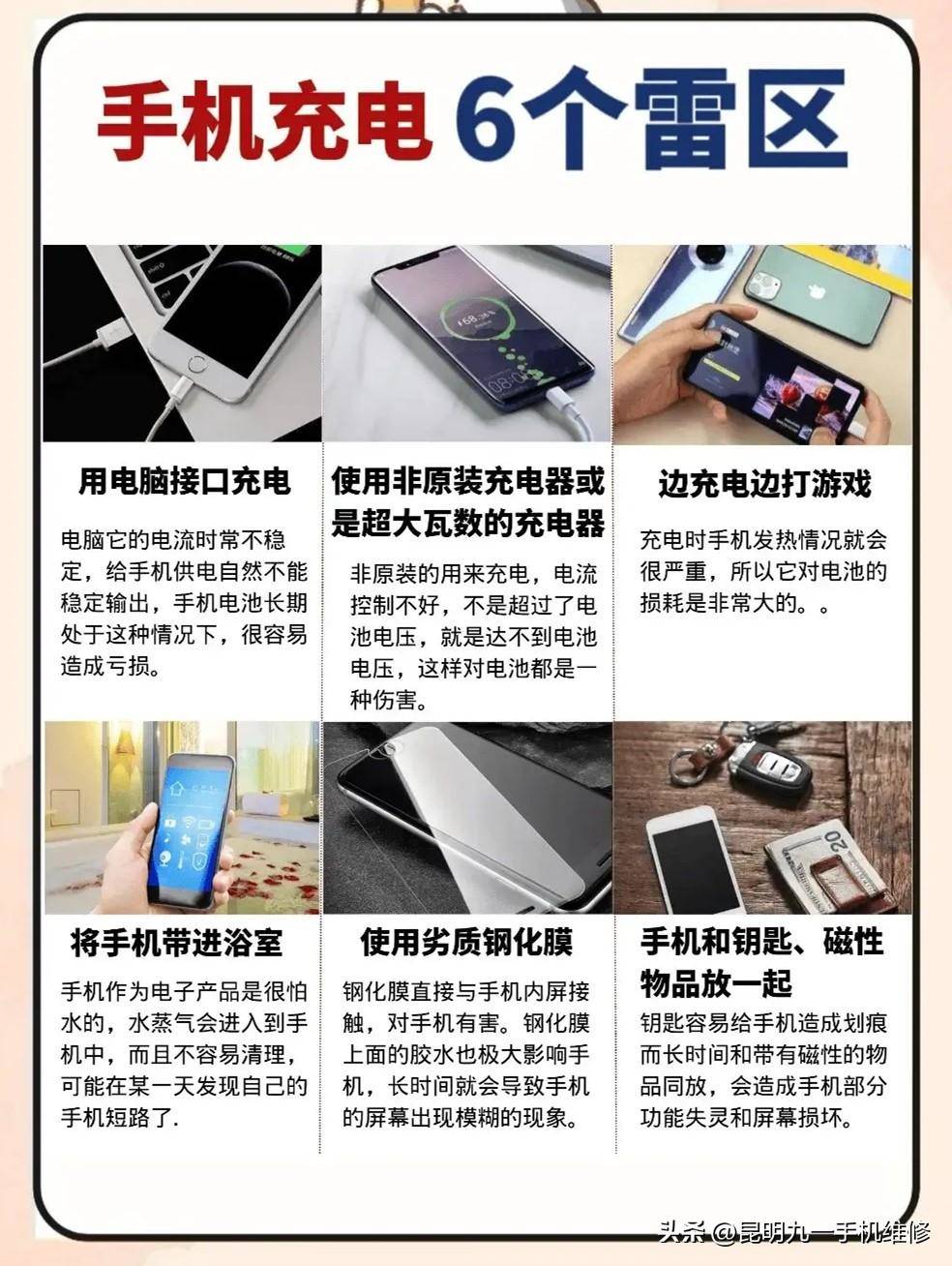 手机充电 6个雷区

用电脑接口充电

电脑它的电流时常不稳定，给手机供电自然不能稳定输出，手机电池长期处于这种情况下，很容易造成亏损。

使用非原装充电器或是超大瓦数的充电器

非原装的用来充电，电流控制不好，不是超过了电池电压，就是达不到电池电压，这样对电池都是一种伤害。

边充电边打游戏

充电时手机发热情况就会很严重，所以它对电池的损耗是非常大的。。

将手机带进浴室

手机作为电子产品是很怕水的，水蒸气会进入到手机中，而且不容易清理，可能在某一天发现自己的手机短路了.

使用劣质钢化膜

钢化膜直接与手机内屏接触，对手机有害。钢化膜上面的胶水也极大影响手机，长时间就会导致手机的屏幕出现模糊的现象。

手机和钥匙、磁性物品放一起

钥匙容易给手机造成划痕而长时间和带有磁性的物品同放，会造成手机部分功能失灵和屏幕损坏。

头条 @昆明九一手机维修