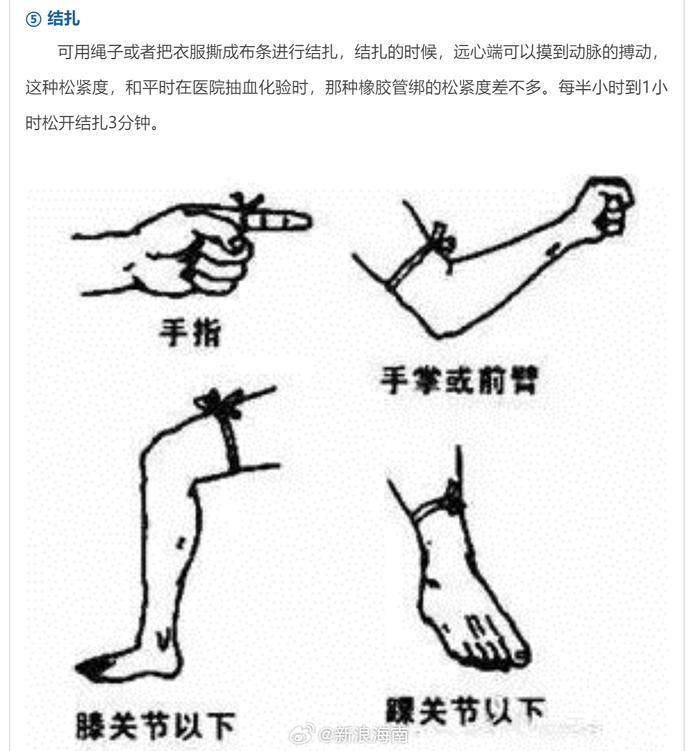 ⑤ 结扎

可用绳子或者把衣服撕成布条进行结扎，结扎的时候，远心端可以摸到动脉的搏动，这种松紧度，和平时在医院抽血化验时，那种橡胶管绑的松紧度差不多。每半小时到1小时松开结扎3分钟。

手指

手掌或前臂

膝关节以下

踝关节以下

@新浪海南