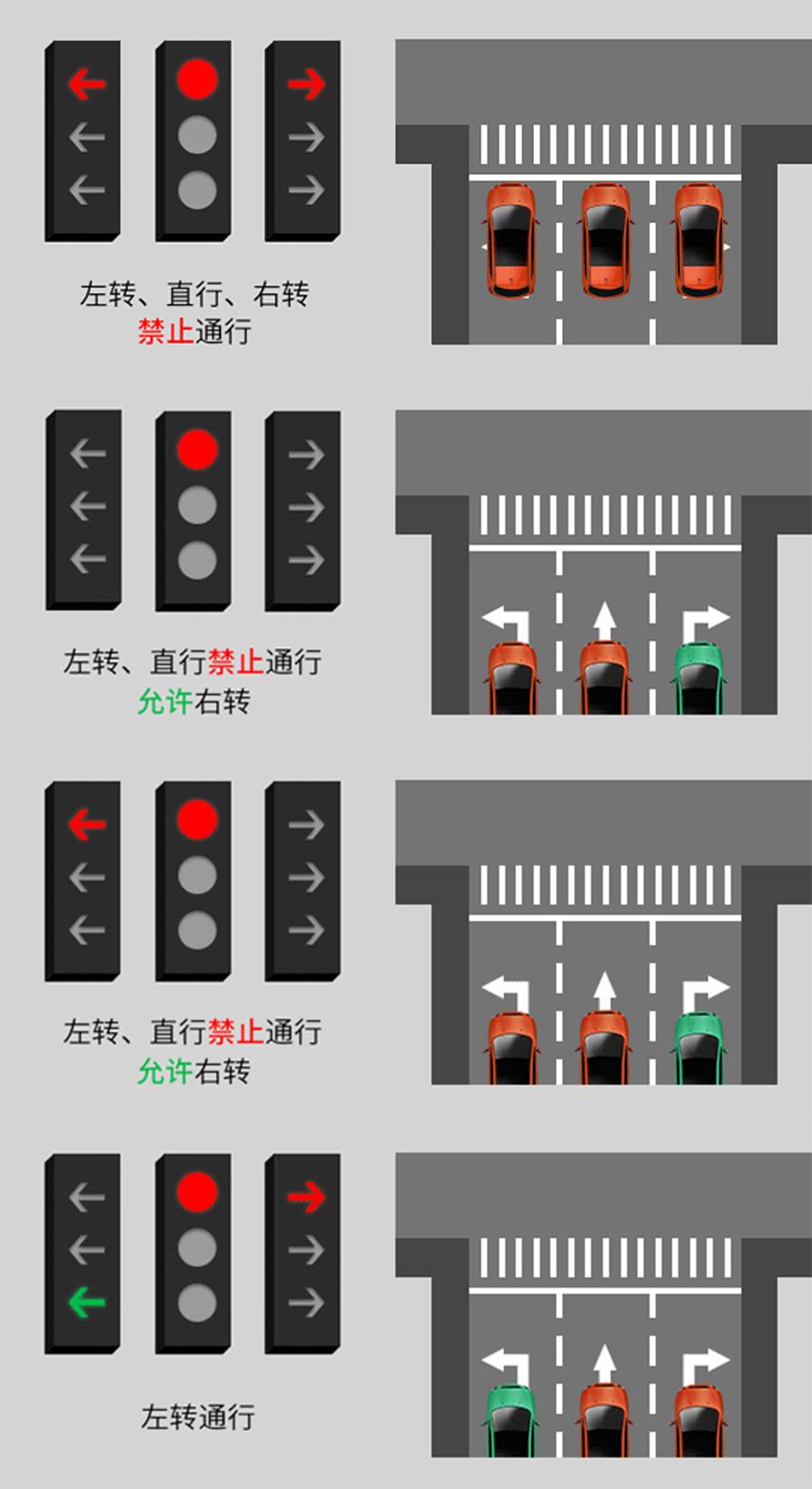 左转、直行、右转
禁止通行

左转、直行禁止通行
允许右转

左转、直行禁止通行
允许右转

左转通行