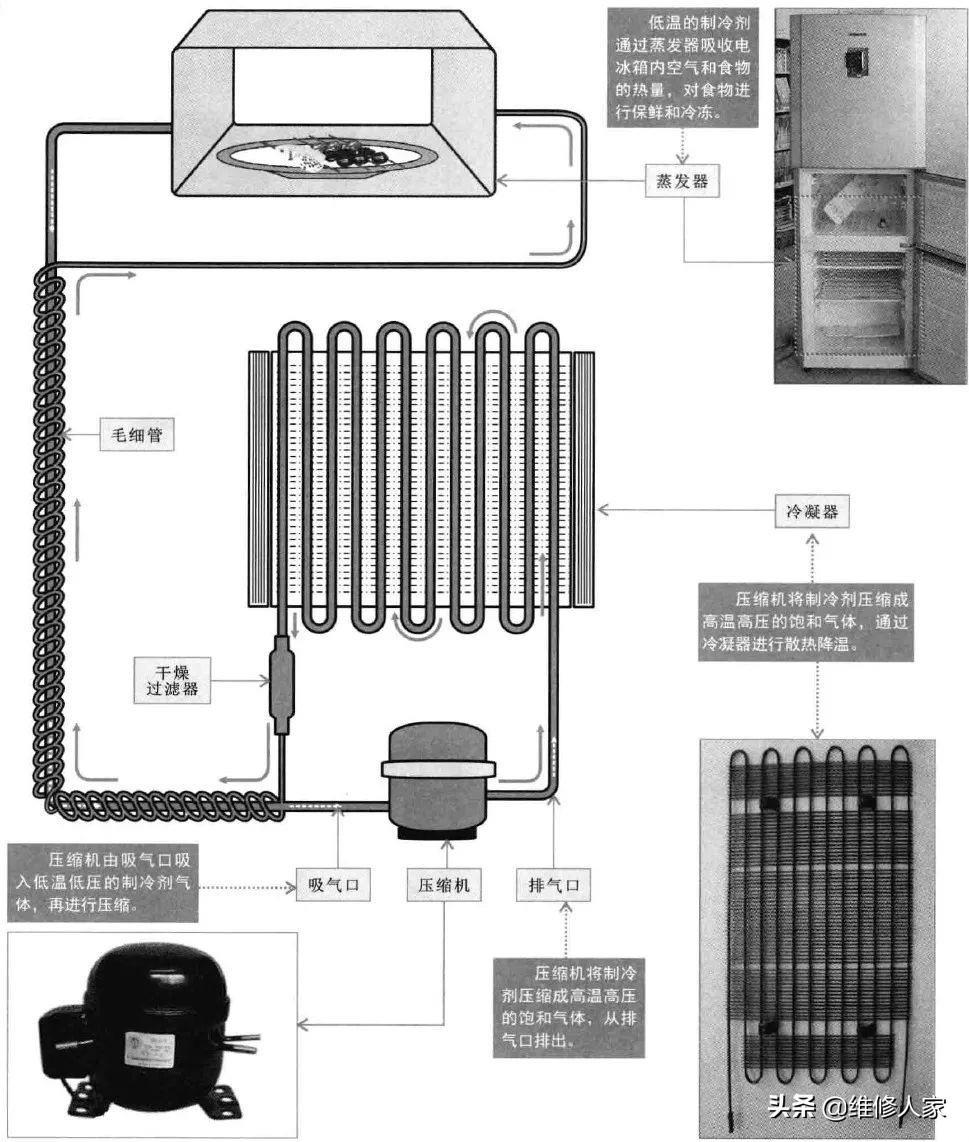 低温的制冷剂通过蒸发器吸收电冰箱内空气和食物的热量，对食物进行保鲜和冷冻。

蒸发器

毛细管

冷凝器

压缩机将制冷剂压缩成高温高压的饱和气体，通过冷凝器进行散热降温。

干燥过滤器

压缩机由吸气口吸入低温低压的制冷剂气体，再进行压缩。

吸气口

压缩机

排气口

压缩机将制冷剂压缩成高温高压的饱和气体，从排气口排出。

头条 @维修人家