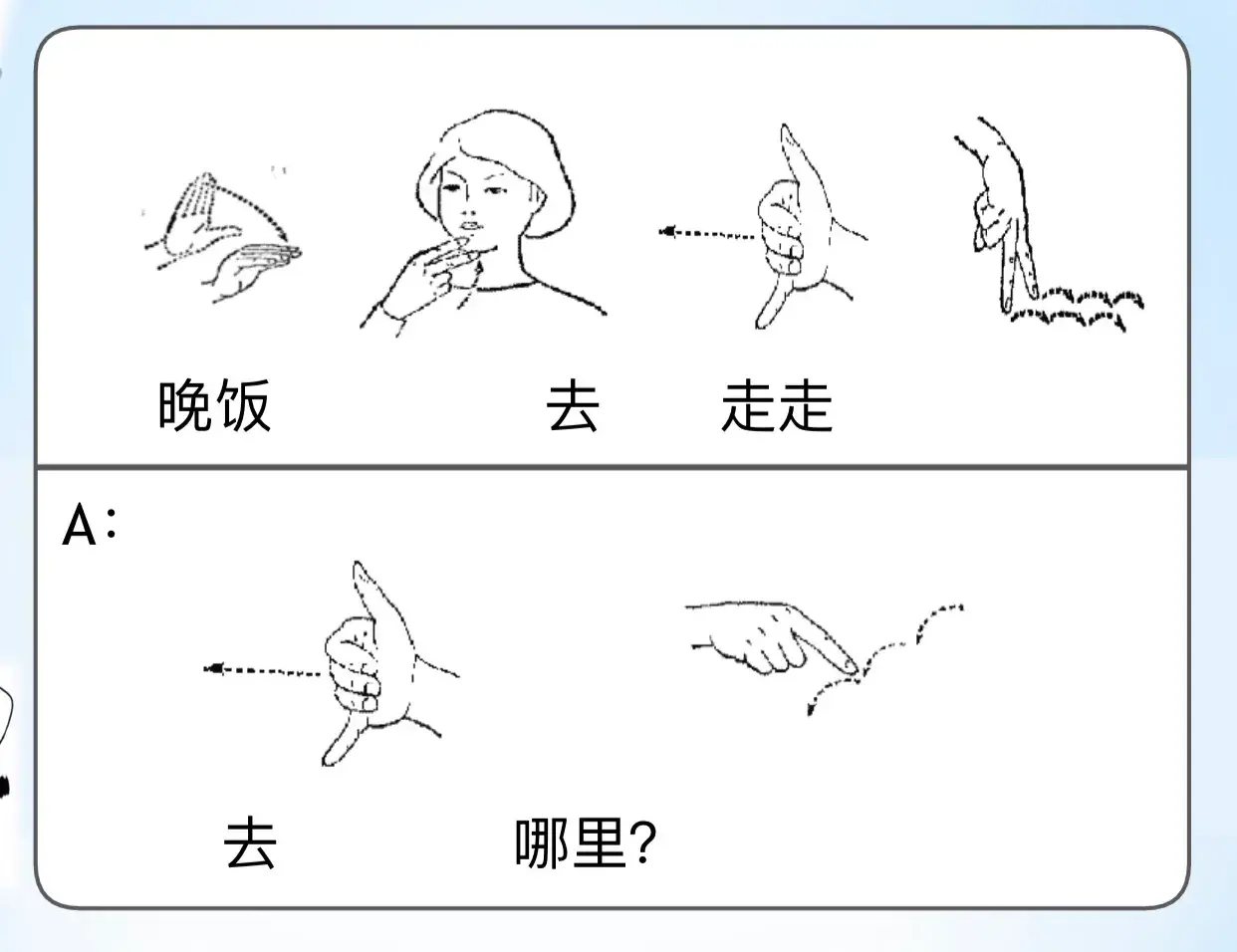 晚饭 去 走走

A:

去 哪里?