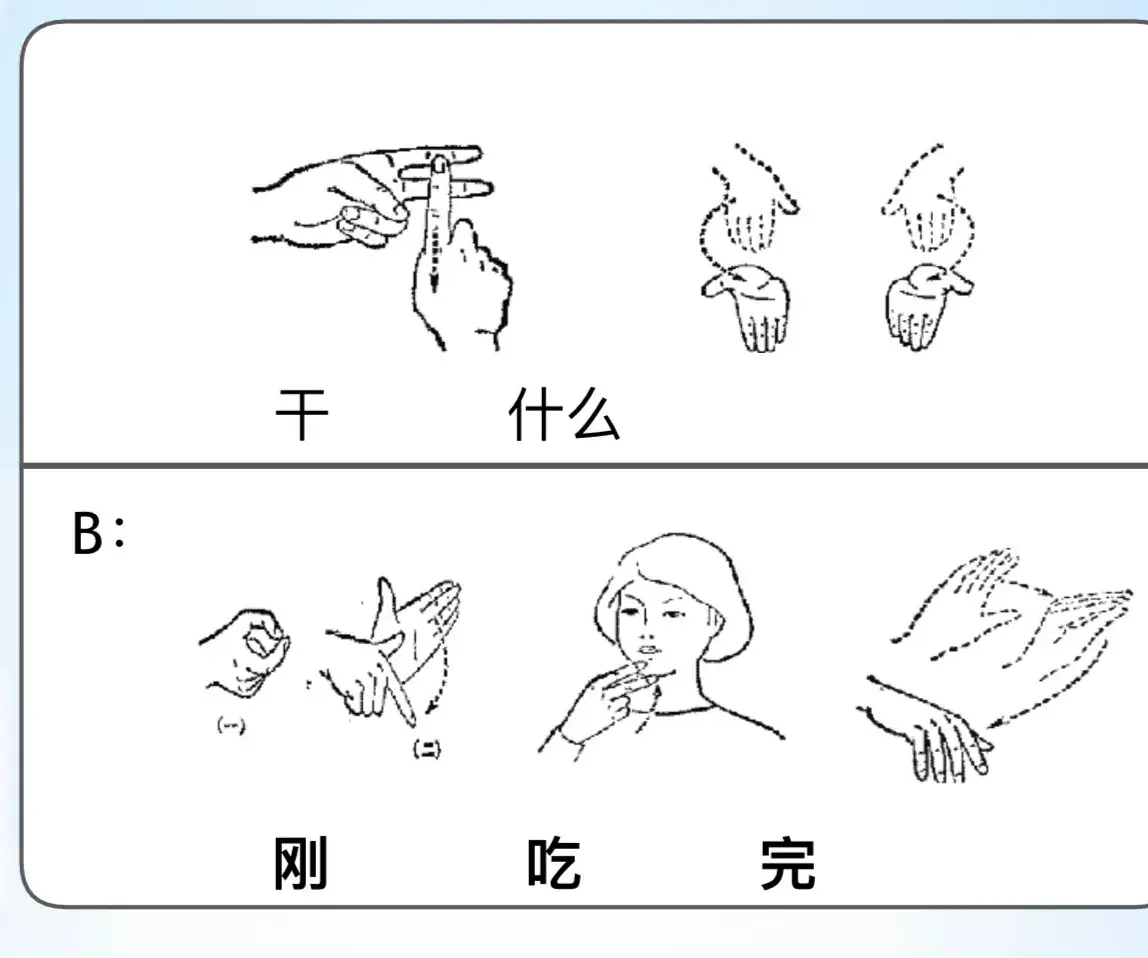 干　什么

B:

(一)　(二)

刚　吃　完